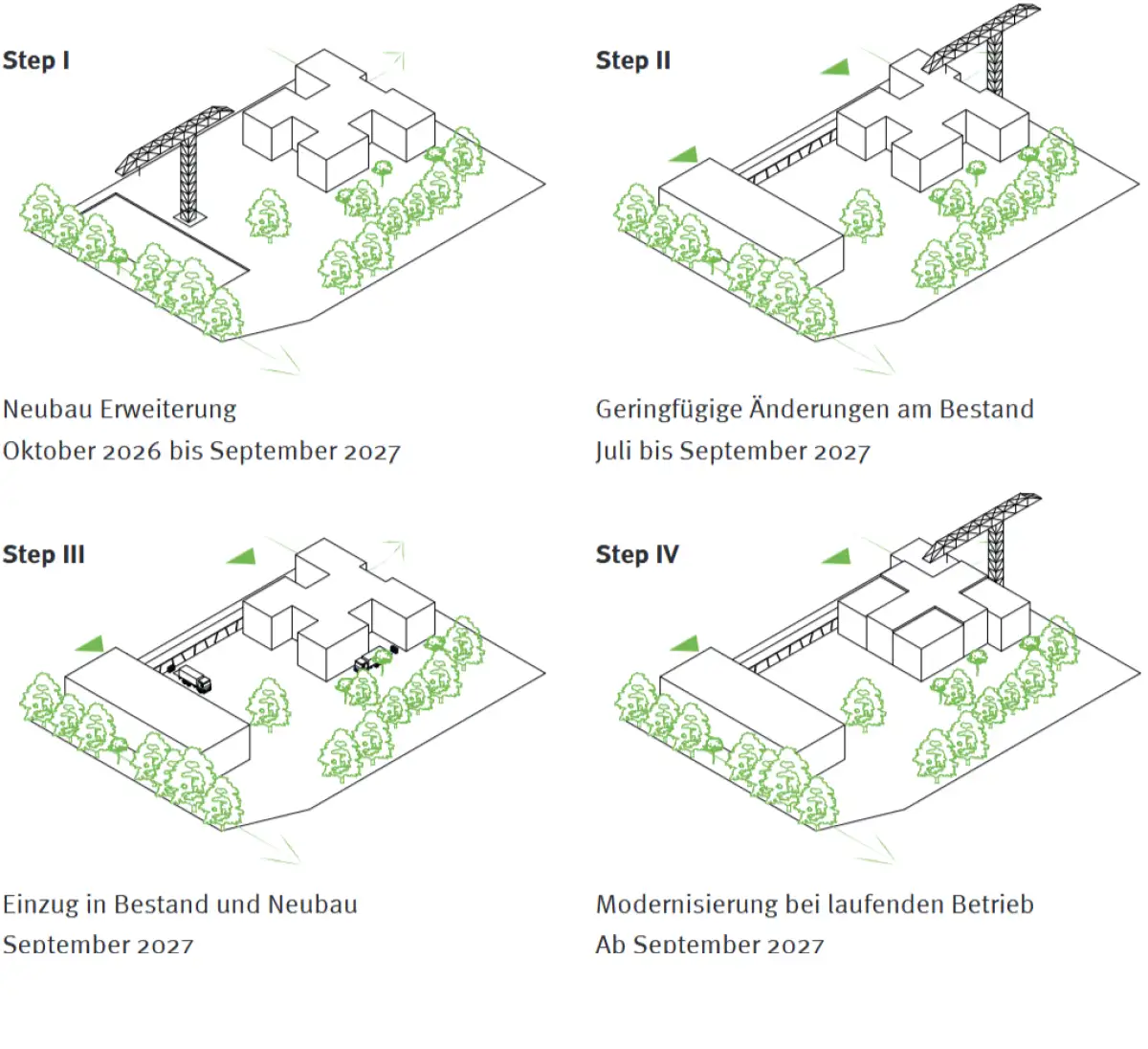 Step I

Neubau Erweiterung
Oktober 2026 bis September 2027

Step II

Geringfügige Änderungen am Bestand
Juli bis September 2027

Step III

Einzug in Bestand und Neubau
September 2027

Step IV

Modernisierung bei laufenden Betrieb
Ab September 2027